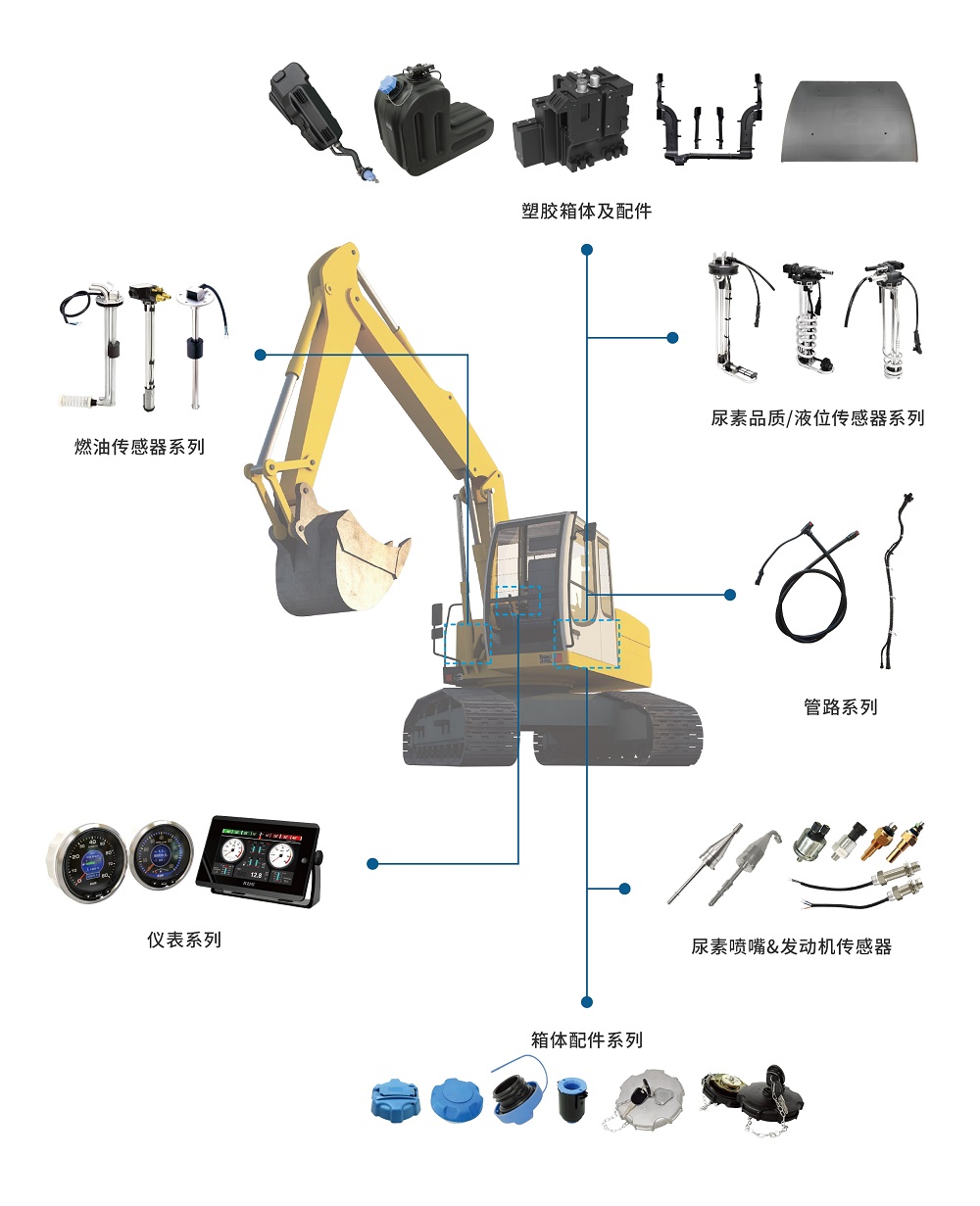 塑胶箱体及配件

燃油传感器系列

尿素品质/液位传感器系列

管路系列

仪表系列

尿素喷嘴&发动机传感器

箱体配件系列