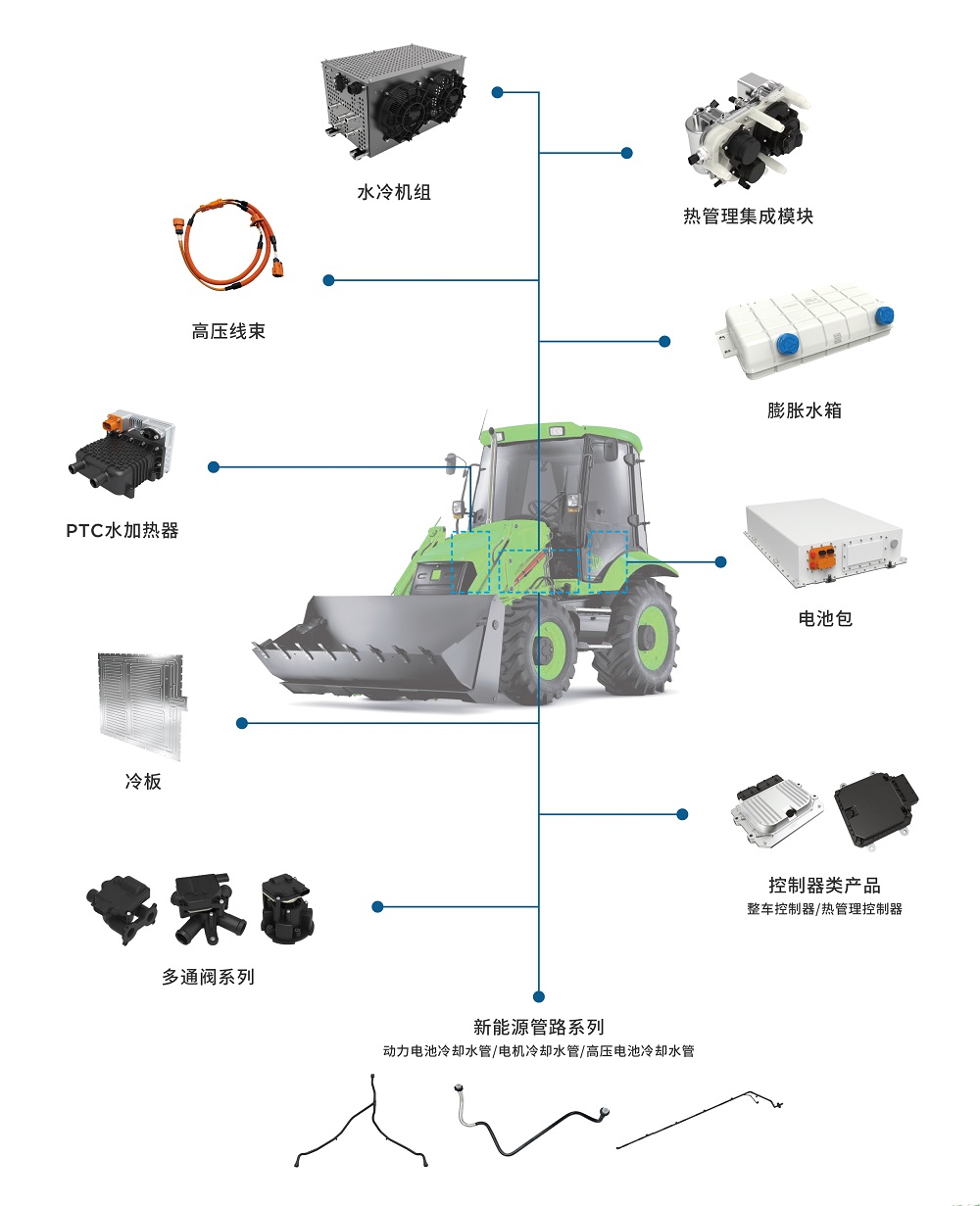 水冷机组

热管理集成模块

高压线束

膨胀水箱

PTC水加热器

电池包

冷板

控制器类产品
整车控制器/热管理控制器

多通阀系列

新能源管路系列
动力电池冷却水管/电机冷却水管/高压电池冷却水管